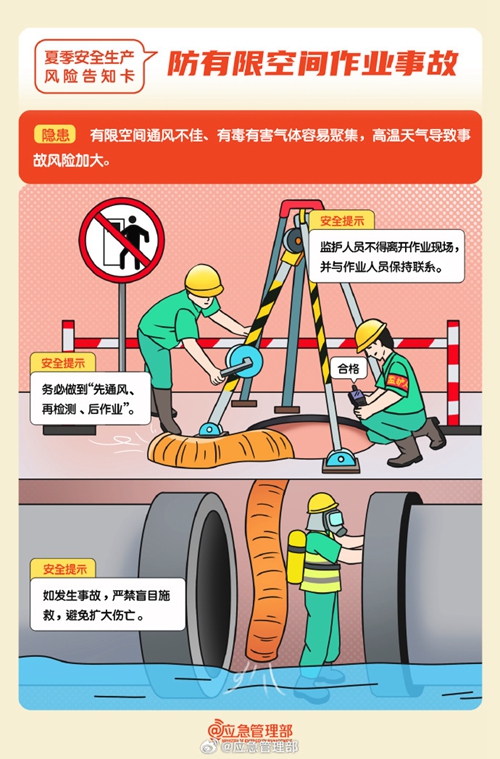 夏季安全生产
风险告知卡

防有限空间作业事故

隐患 有限空间通风不佳、有毒有害气体容易聚集，高温天气导致事故风险加大。

安全提示
监护人员不得离开作业现场，并与作业人员保持联系。

安全提示
务必做到“先通风、再检测、后作业”。

合格

监护

安全提示
如发生事故，严禁盲目施救，避免扩大伤亡。

@应急管理部

@应急管理部